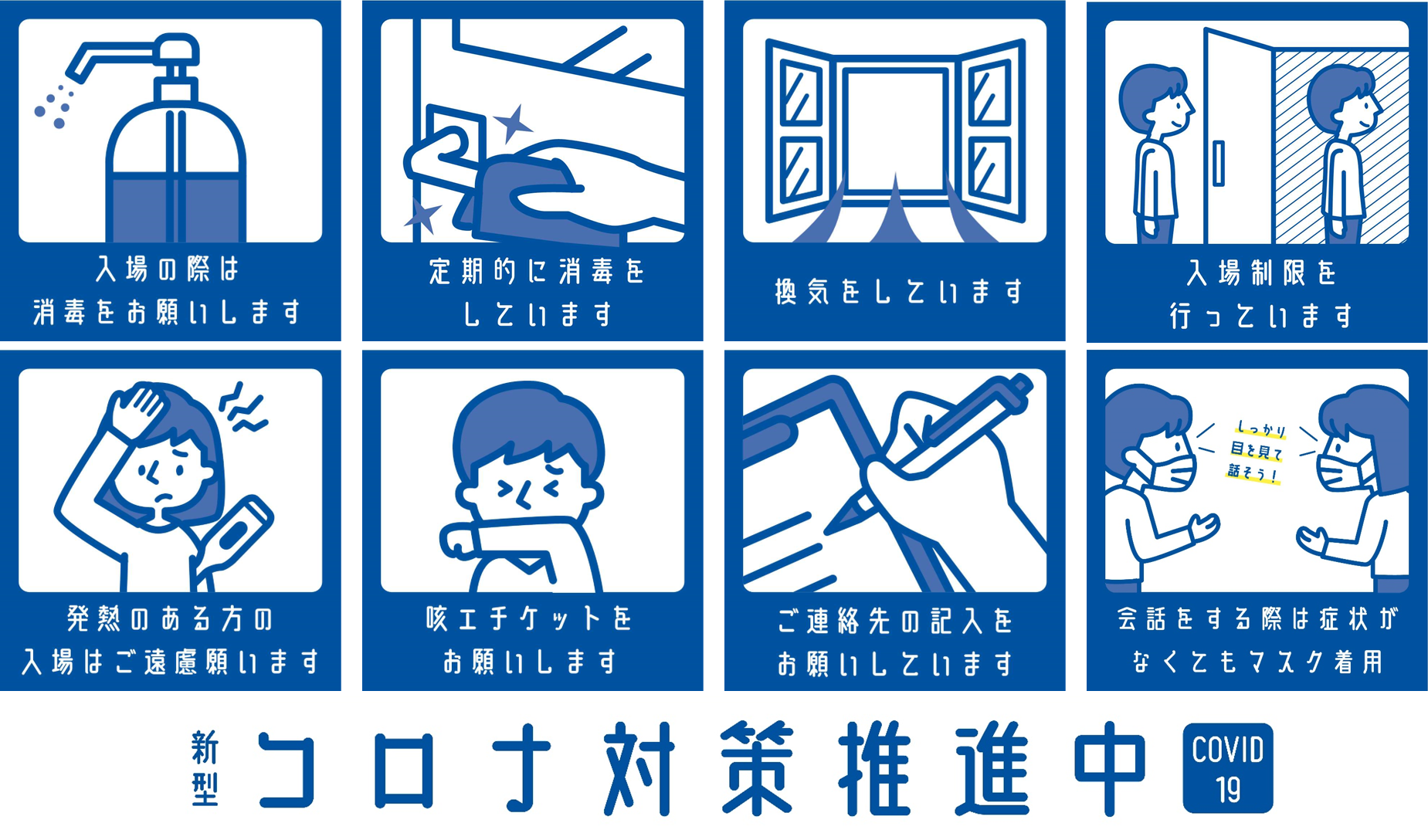 入場の際は
消毒をお願いします

定期的に消毒を
しています

換気をしています

入場制限を
行っています

発熱のある方の
入場はご遠慮願います

咳エチケットを
お願いします

ご連絡先の記入を
お願いしています

しっかり
目を見て
話そう！

会話をする際は症状が
なくてもマスク着用

新型 コロナ対策推進中

COVID 19